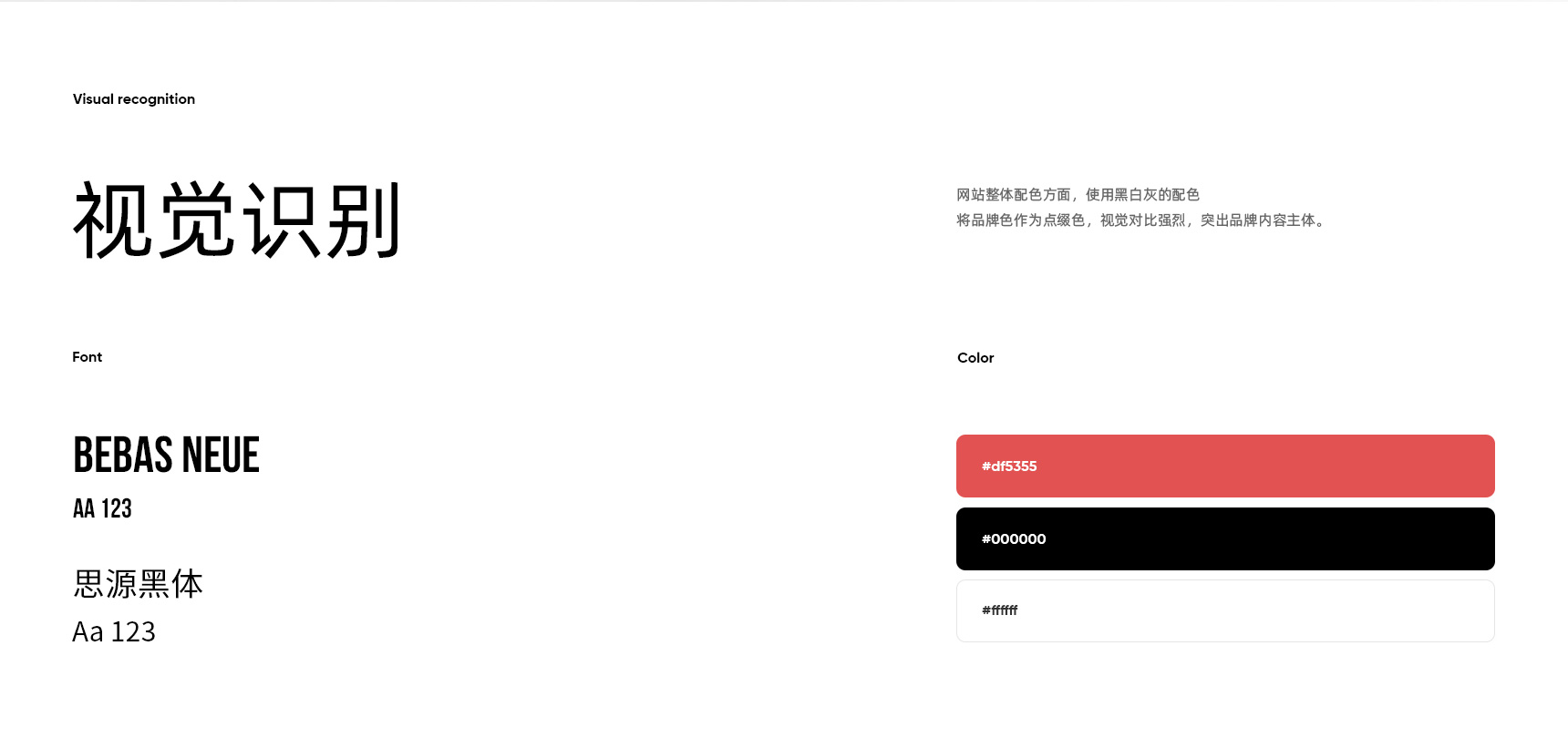 Visual recognition

视觉识别

网站整体配色方面，使用黑白灰的配色
将品牌色作为点缀色，视觉对比强烈，突出品牌内容主体。

Font

BEBAS NEUE
AA 123

思源黑体
Aa 123

Color

#df5355

#000000

#ffffff