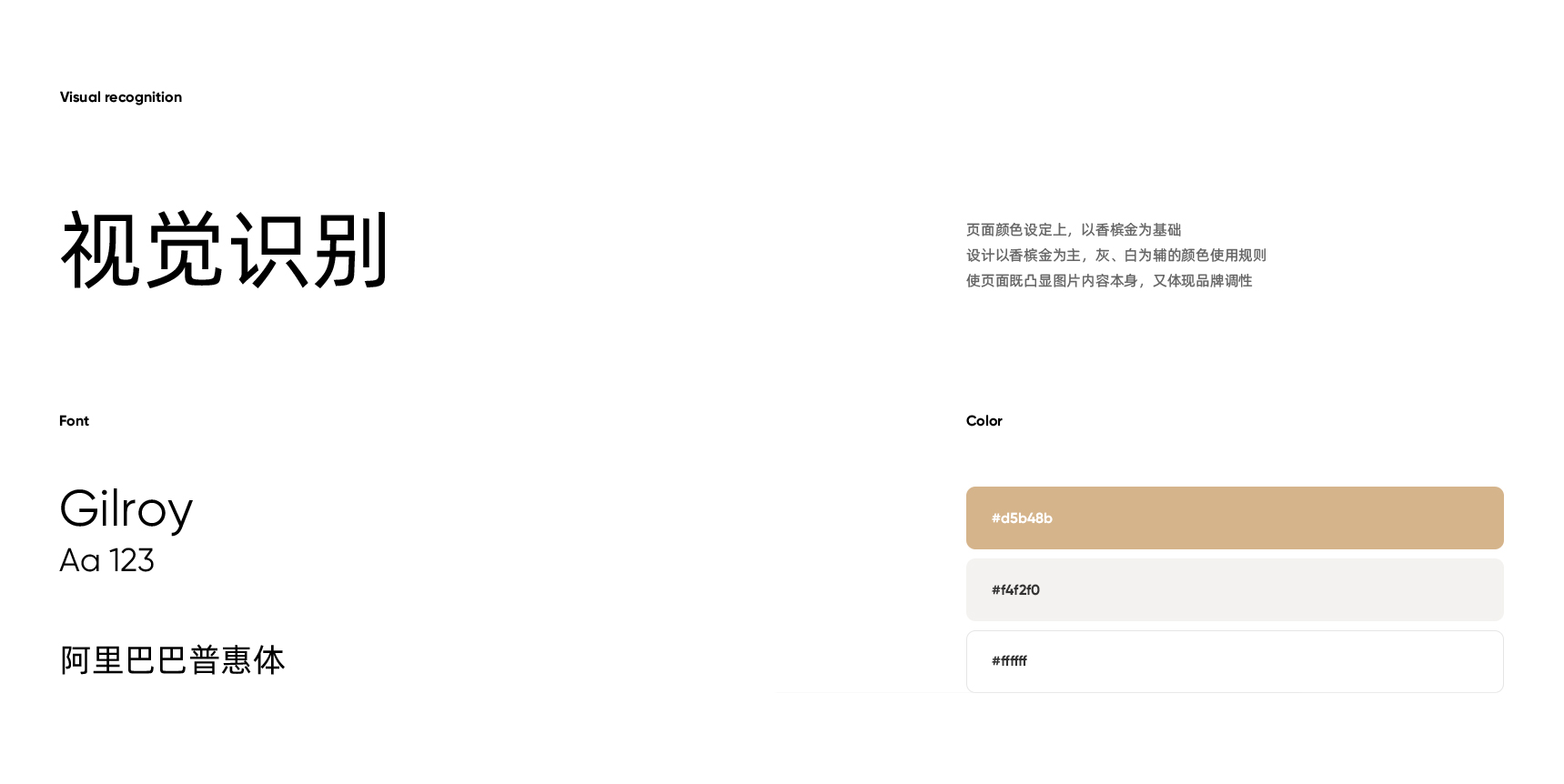 Visual recognition

视觉识别

页面颜色设定上，以香槟金为基础
设计以香槟金为主，灰、白为辅的颜色使用规则
使页面既凸显图片内容本身，又体现品牌调性

Font

Gilroy
Aa 123

阿里巴巴普惠体

Color

#d5b48b

#f4f2f0

#ffffff