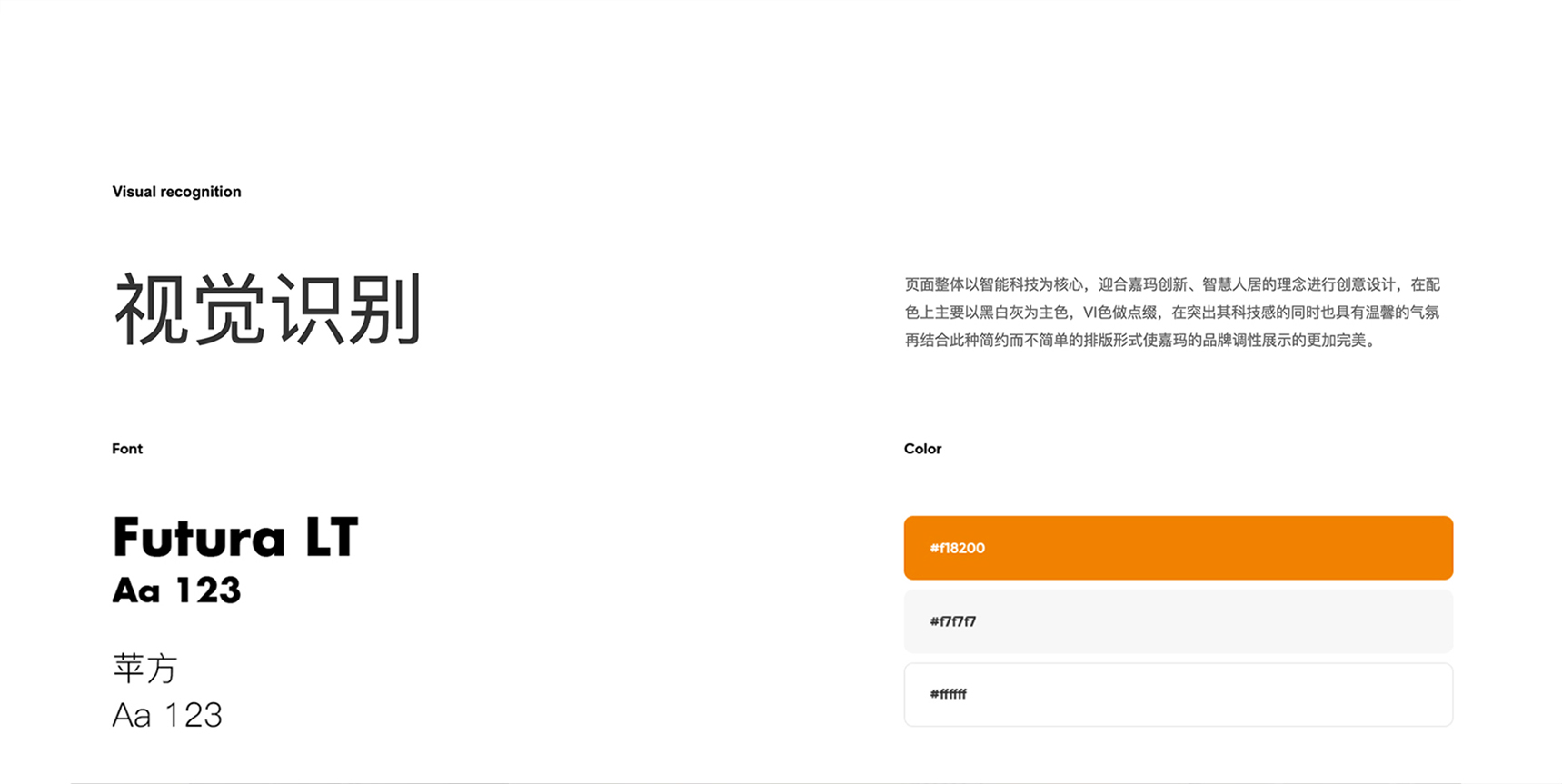 Visual recognition

视觉识别

页面整体以智能科技为核心，迎合嘉玛创新、智慧人居的理念进行创意设计，在配色上主要以黑白灰为主色，VI色做点缀，在突出其科技感的同时也具有温馨的气氛再结合此种简约而不简单的排版形式使嘉玛的品牌调性展示的更加完美。

Font

Futura LT
Aa 123

苹方
Aa 123

Color

#f18200

#f7f7f7

#ffffff